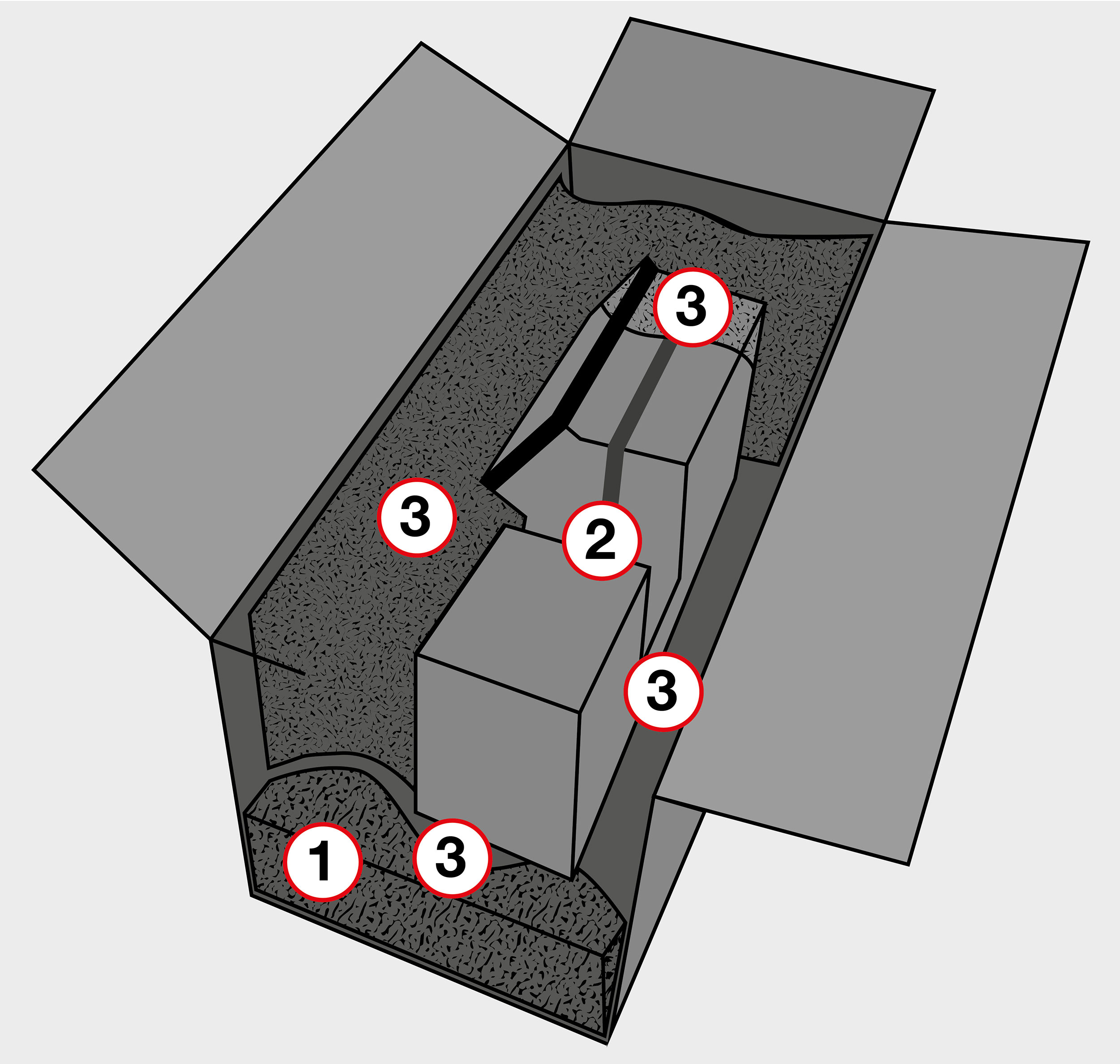 3
3
2
3
1
3