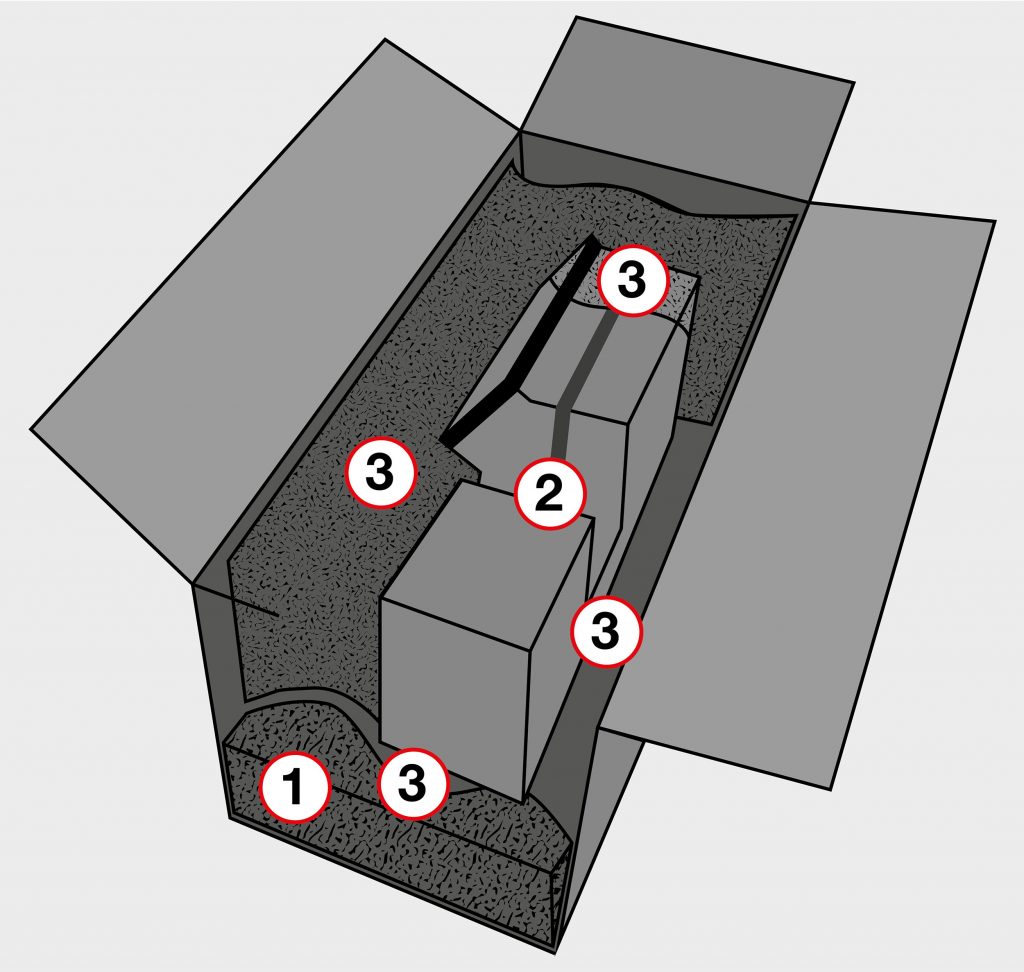 3
3
2
3
1
3